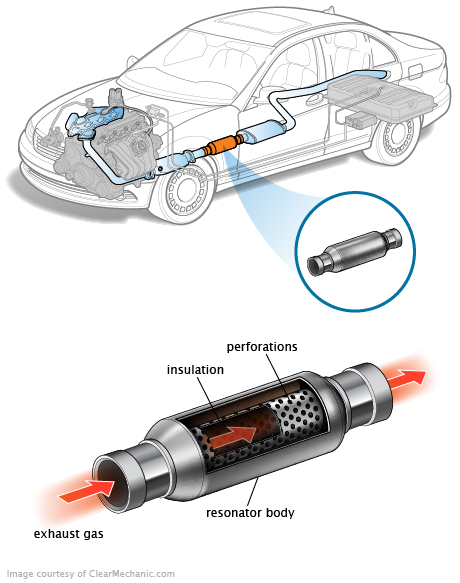 perforations

insulation

resonator body

exhaust gas

Image courtesy of ClearMechanic.com