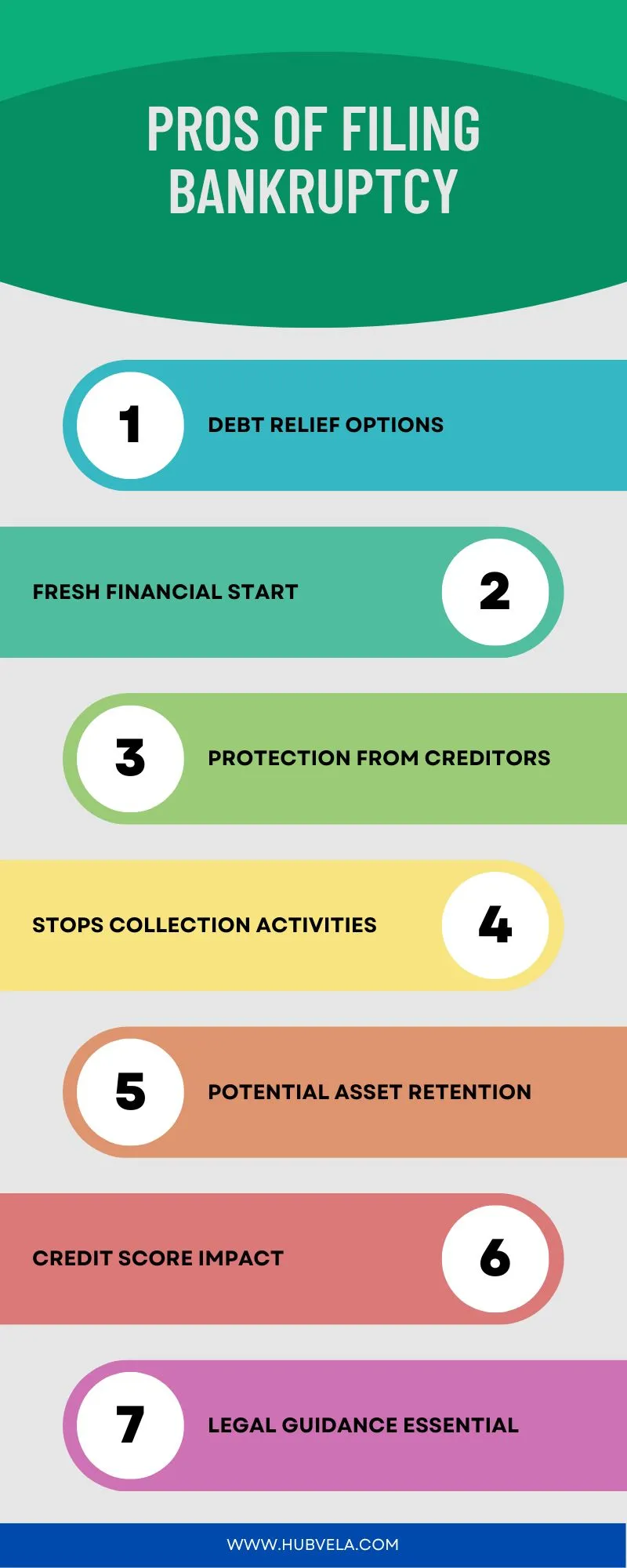 PROS OF FILING BANKRUPTCY

1 DEBT RELIEF OPTIONS

FRESH FINANCIAL START 2

3 PROTECTION FROM CREDITORS

STOPS COLLECTION ACTIVITIES 4

5 POTENTIAL ASSET RETENTION

CREDIT SCORE IMPACT 6

7 LEGAL GUIDANCE ESSENTIAL

WWW.HUBVELA.COM