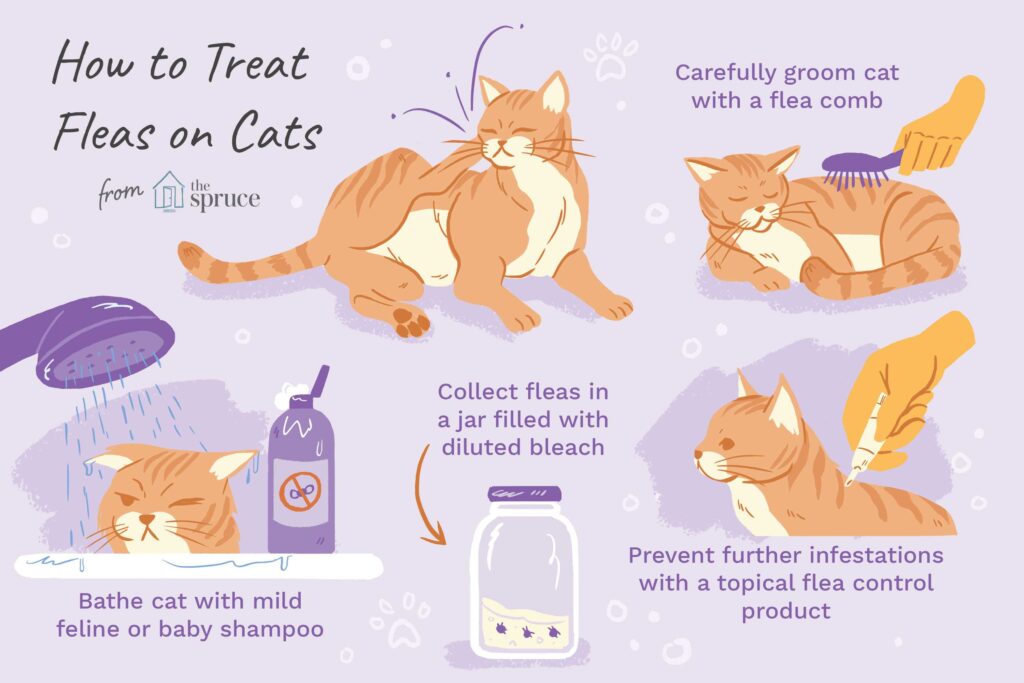 How to Treat Fleas on Cats

from the spruce

Carefully groom cat with a flea comb

Collect fleas in a jar filled with diluted bleach

Bathe cat with mild feline or baby shampoo

Prevent further infestations with a topical flea control product